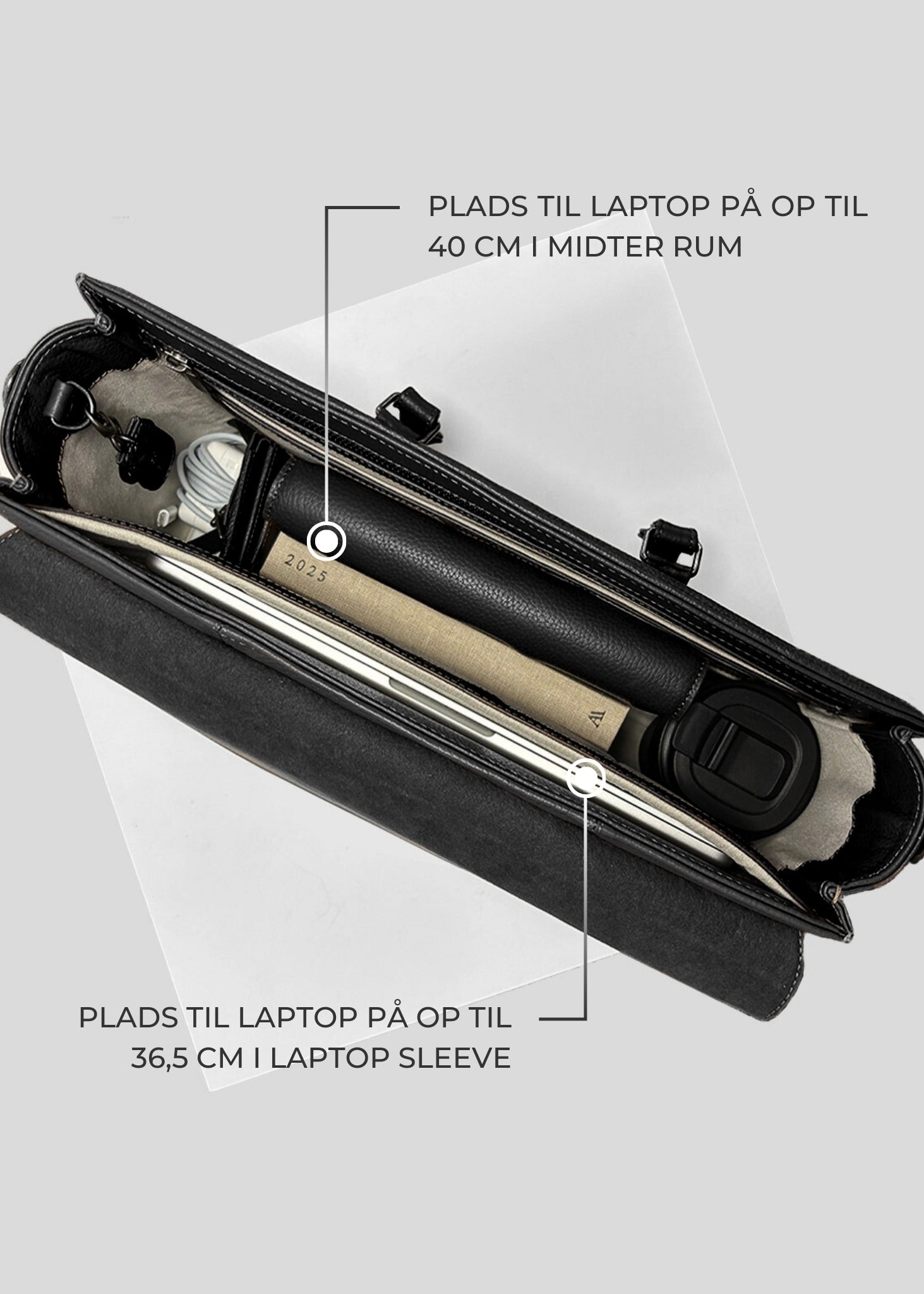 PLADS TIL LAPTOP PÅ OP TIL 40 CM I MIDTER RUM

2025

A1

PLADS TIL LAPTOP PÅ OP TIL 36,5 CM I LAPTOP SLEEVE