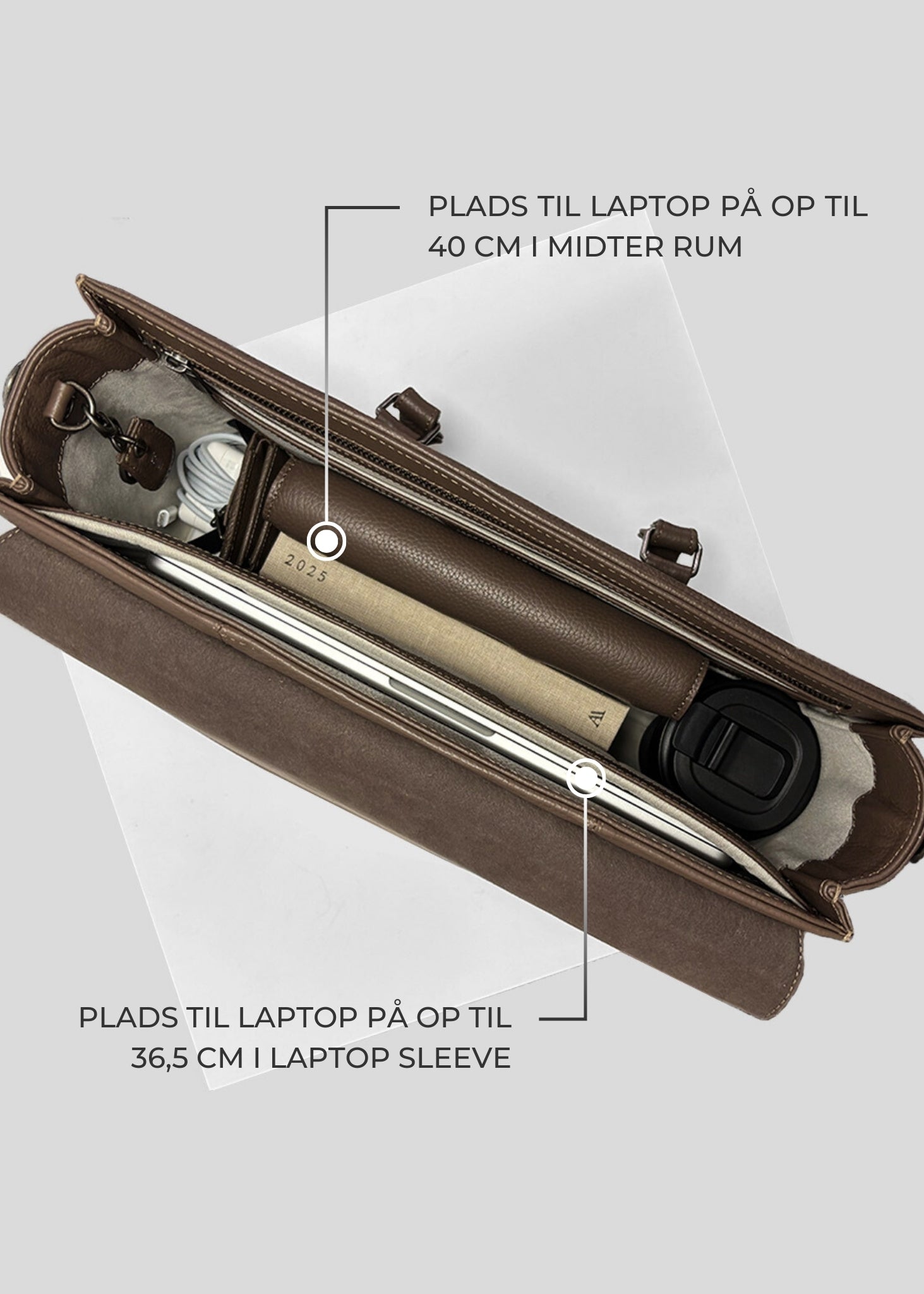 PLADS TIL LAPTOP PÅ OP TIL 40 CM I MIDTER RUM

2025

A1

PLADS TIL LAPTOP PÅ OP TIL 36,5 CM I LAPTOP SLEEVE